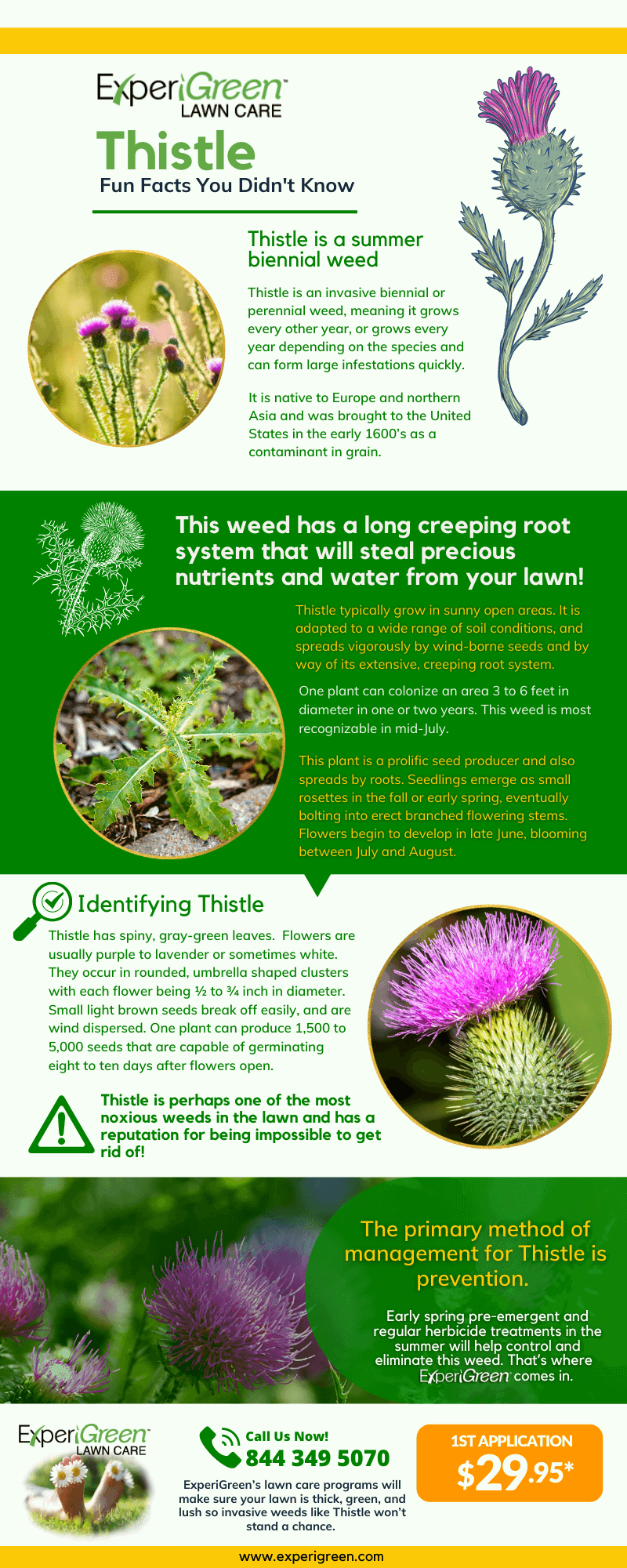 ExperiGreen™
LAWN CARE

Thistle
Fun Facts You Didn't Know

Thistle is a summer biennial weed

Thistle is an invasive biennial or perennial weed, meaning it grows every other year, or grows every year depending on the species and can form large infestations quickly.

It is native to Europe and northern Asia and was brought to the United States in the early 1600's as a contaminant in grain.

This weed has a long creeping root system that will steal precious nutrients and water from your lawn!

Thistle typically grow in sunny open areas. It is adapted to a wide range of soil conditions, and spreads vigorously by wind-borne seeds and by way of its extensive, creeping root system.

One plant can colonize an area 3 to 6 feet in diameter in one or two years. This weed is most recognizable in mid-July.

This plant is a prolific seed producer and also spreads by roots. Seedlings emerge as small rosettes in the fall or early spring, eventually bolting into erect branched flowering stems. Flowers begin to develop in late June, blooming between July and August.

Identifying Thistle

Thistle has spiny, gray-green leaves. Flowers are usually purple to lavender or sometimes white. They occur in rounded, umbrella shaped clusters with each flower being ½ to ¾ inch in diameter. Small light brown seeds break off easily, and are wind dispersed. One plant can produce 1,500 to 5,000 seeds that are capable of germinating eight to ten days after flowers open.

Thistle is perhaps one of the most noxious weeds in the lawn and has a reputation for being impossible to get rid of!

The primary method of management for Thistle is prevention.

Early spring pre-emergent and regular herbicide treatments in the summer will help control and eliminate this weed. That's where ExperiGreen comes in.

ExperiGreen™
LAWN CARE

Call Us Now!
844 349 5070

ExperiGreen's lawn care programs will make sure your lawn is thick, green, and lush so invasive weeds like Thistle won't stand a chance.

1ST APPLICATION
$29.95*

www.experigreen.com